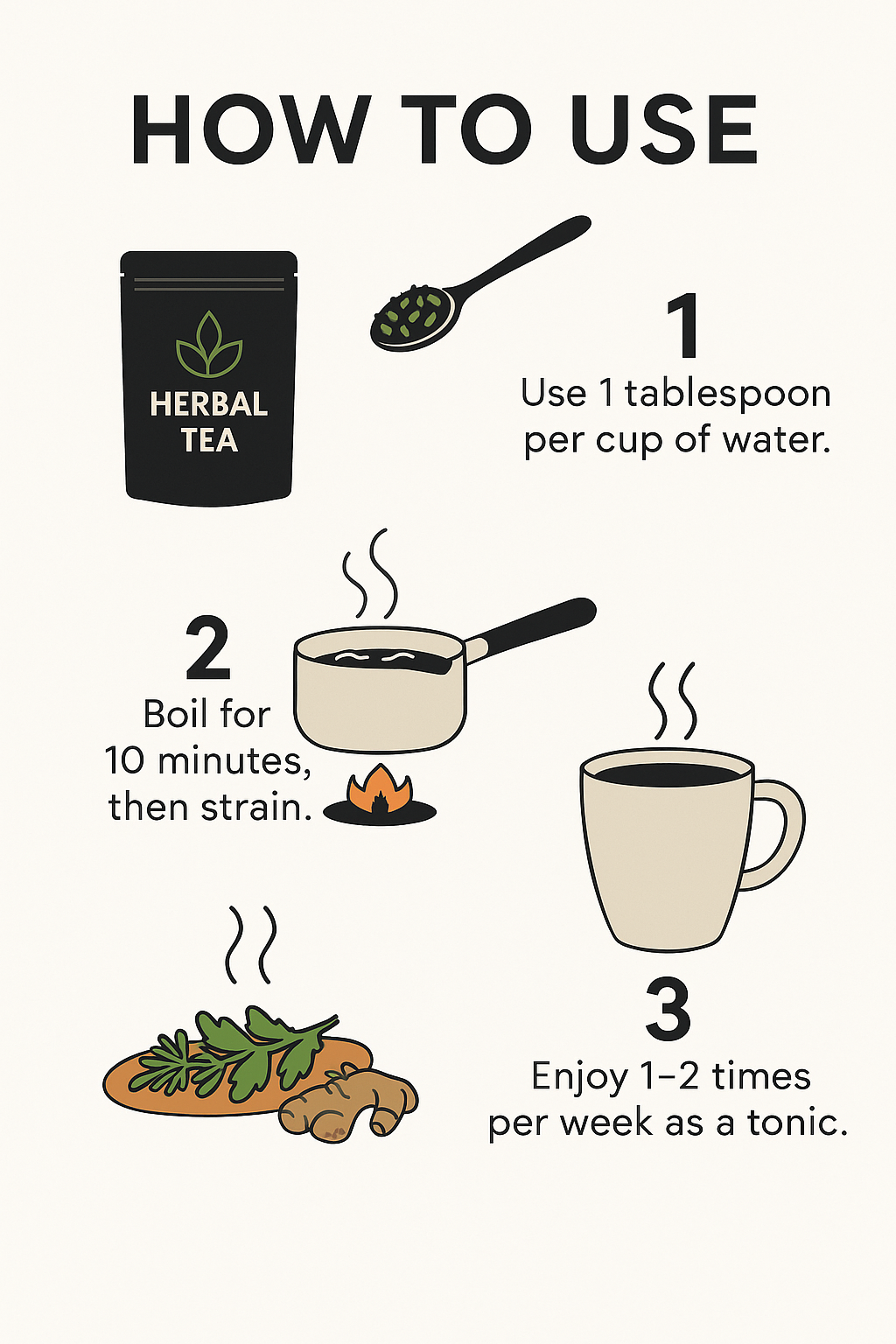 HOW TO USE

HERBAL TEA

1
Use 1 tablespoon per cup of water.

2
Boil for 10 minutes, then strain.

3
Enjoy 1–2 times per week as a tonic.