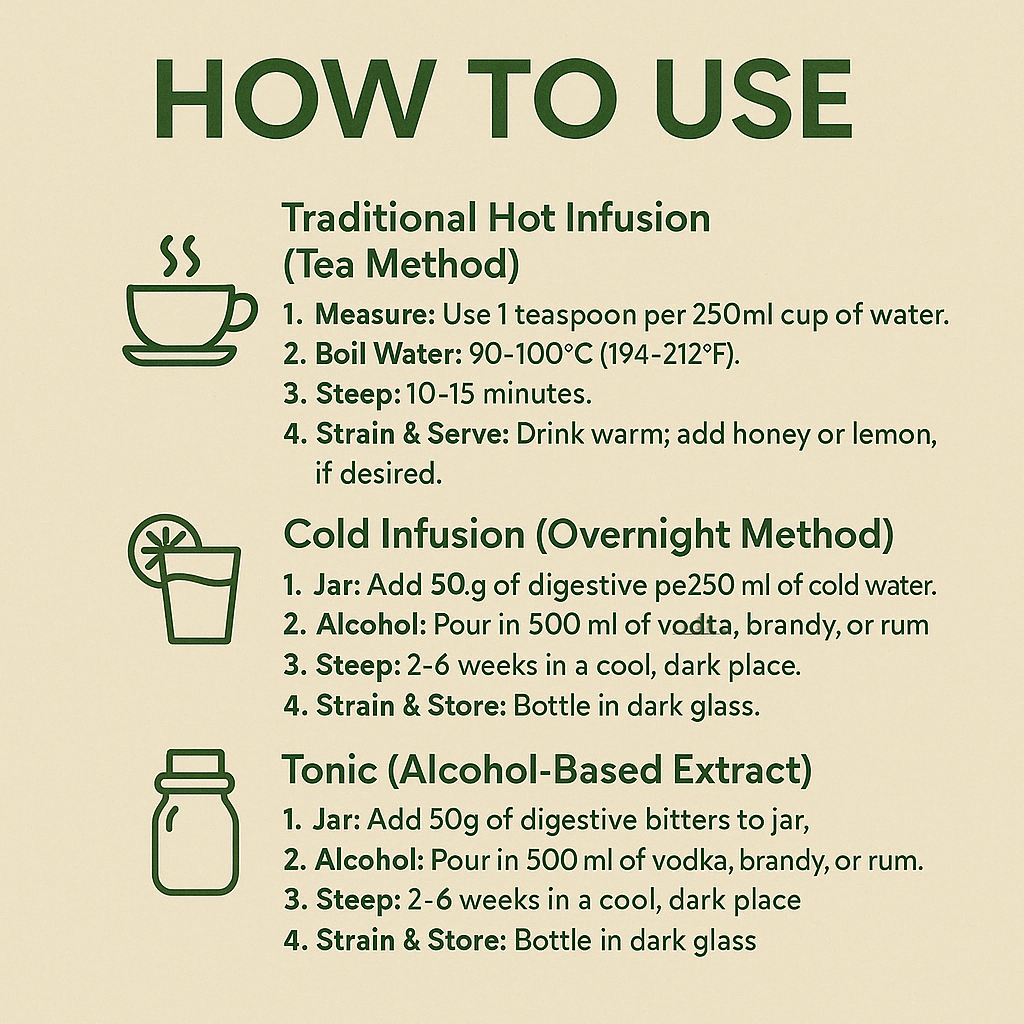 HOW TO USE

Traditional Hot Infusion (Tea Method)

1. Measure: Use 1 teaspoon per 250ml cup of water.
2. Boil Water: 90-100°C (194-212°F).
3. Steep: 10-15 minutes.
4. Strain & Serve: Drink warm; add honey or lemon, if desired.

Cold Infusion (Overnight Method)

1. Jar: Add 50.g of digestive pe250 ml of cold water.
2. Alcohol: Pour in 500 ml of vodta, brandy, or rum
3. Steep: 2-6 weeks in a cool, dark place.
4. Strain & Store: Bottle in dark glass.

Tonic (Alcohol-Based Extract)

1. Jar: Add 50g of digestive bitters to jar,
2. Alcohol: Pour in 500 ml of vodka, brandy, or rum.
3. Steep: 2-6 weeks in a cool, dark place
4. Strain & Store: Bottle in dark glass