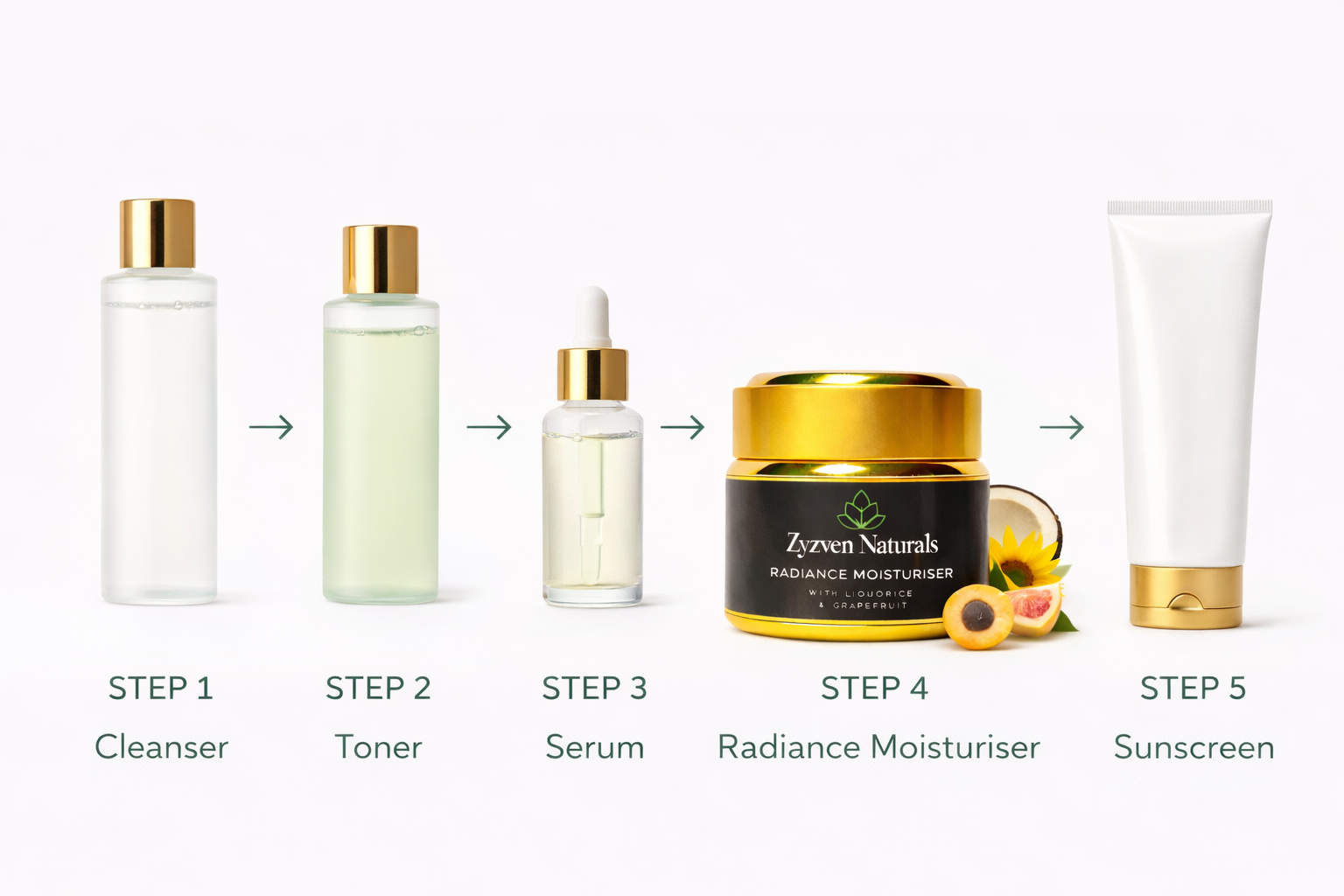 Zyzven Naturals
RADIANCE MOISTURISER
WITH LIQUORICE & GRAPEFRUIT

STEP 1
Cleanser

STEP 2
Toner

STEP 3
Serum

STEP 4
Radiance Moisturiser

STEP 5
Sunscreen