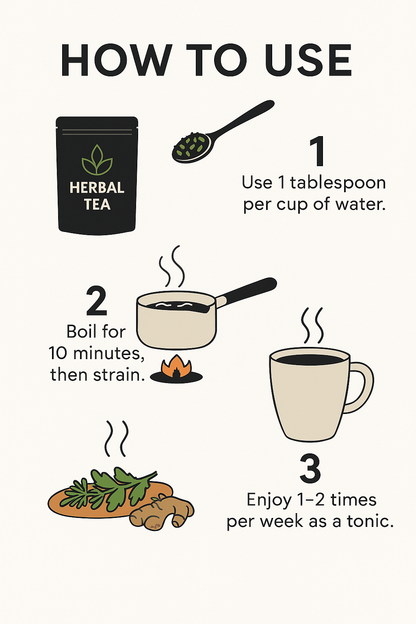 HOW TO USE

HERBAL TEA

1
Use 1 tablespoon per cup of water.

2
Boil for 10 minutes, then strain.

3
Enjoy 1–2 times per week as a tonic.